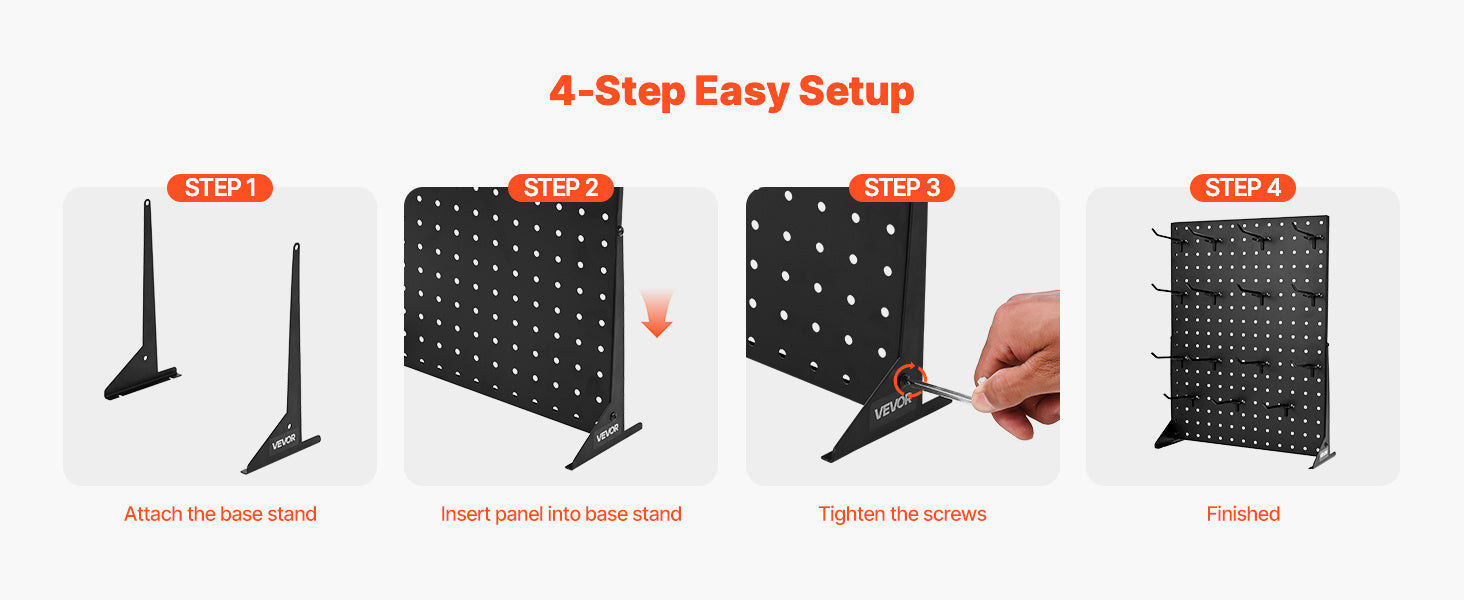 4-Step Easy Setup

STEP 1

VEVOR

Attach the base stand

STEP 2

VEVOR

Insert panel into base stand

STEP 3

VEVOR

Tighten the screws

STEP 4

Finished