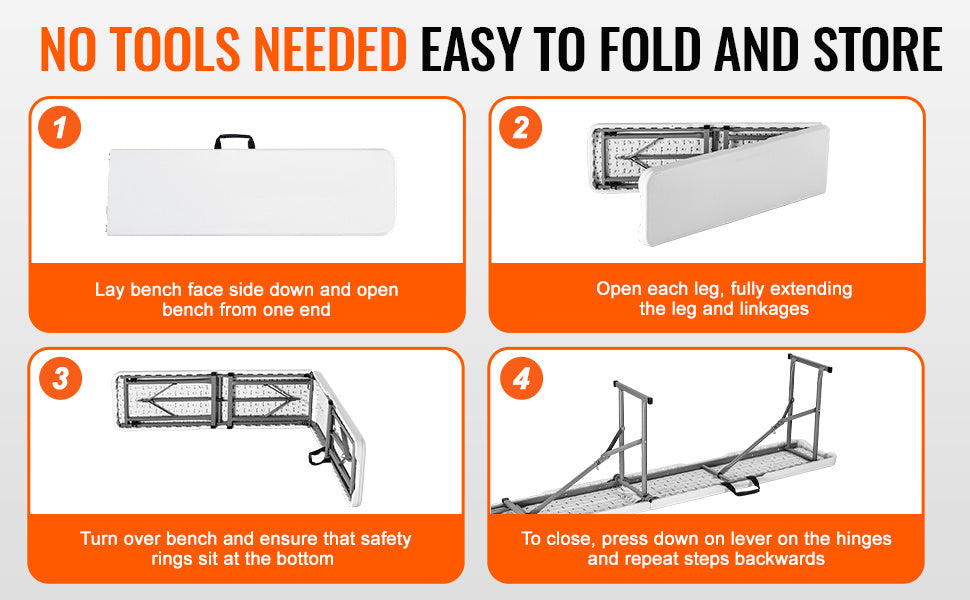 NO TOOLS NEEDED EASY TO FOLD AND STORE

1

Lay bench face side down and open bench from one end

2

Open each leg, fully extending the leg and linkages

3

Turn over bench and ensure that safety rings sit at the bottom

4

To close, press down on lever on the hinges and repeat steps backwards