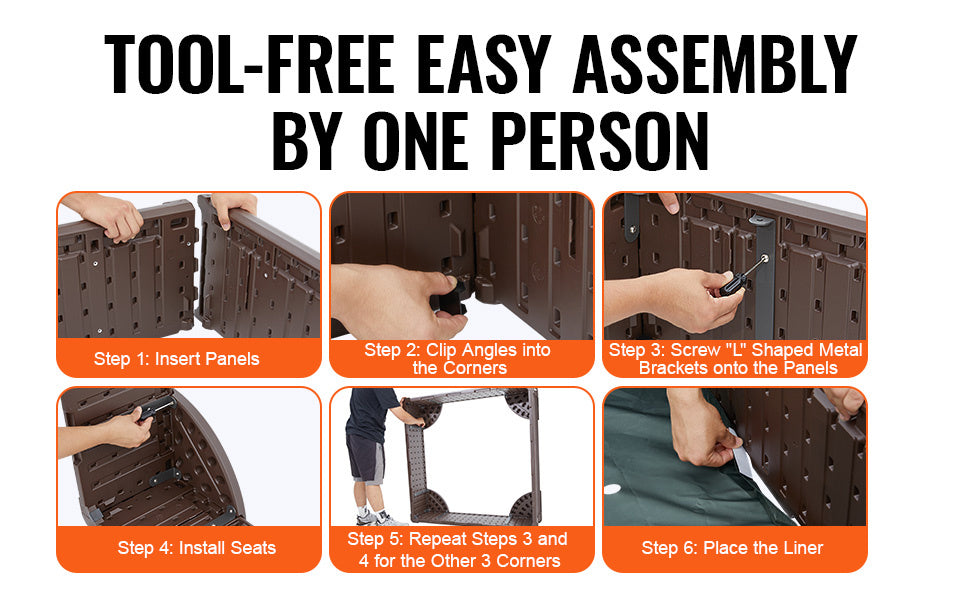 TOOL-FREE EASY ASSEMBLY BY ONE PERSON

Step 1: Insert Panels

Step 2: Clip Angles into the Corners

Step 3: Screw "L" Shaped Metal Brackets onto the Panels

Step 4: Install Seats

Step 5: Repeat Steps 3 and 4 for the Other 3 Corners

Step 6: Place the Liner