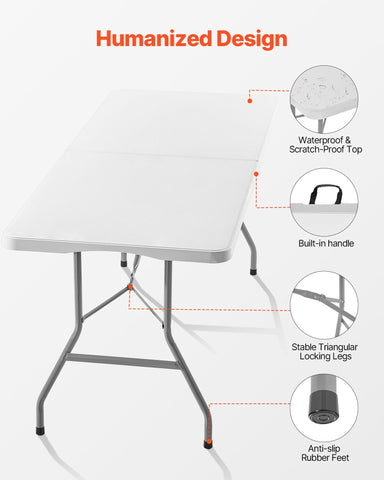 Humanized Design

Waterproof & Scratch-Proof Top

Built-in handle

Stable Triangular Locking Legs

Anti-slip Rubber Feet