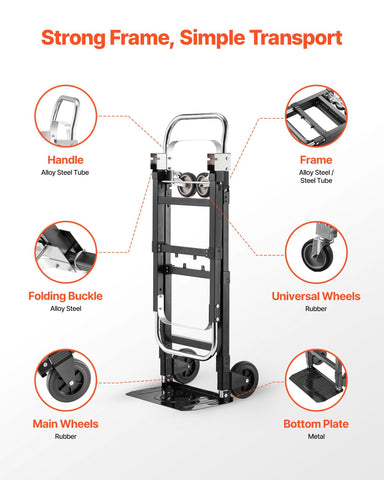 Strong Frame, Simple Transport

Handle
Alloy Steel Tube

Frame
Alloy Steel / Steel Tube

Folding Buckle
Alloy Steel

Universal Wheels
Rubber

Main Wheels
Rubber

Bottom Plate
Metal