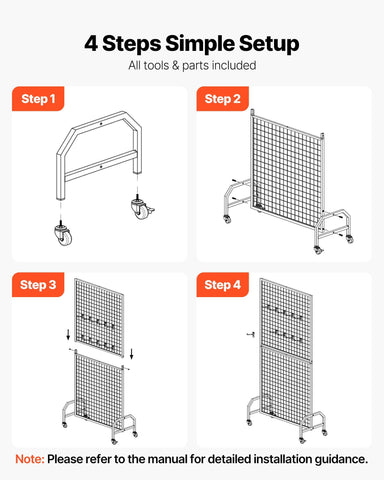 4 Steps Simple Setup
All tools & parts included

Step 1

Step 2

Step 3

Step 4

Note: Please refer to the manual for detailed installation guidance.