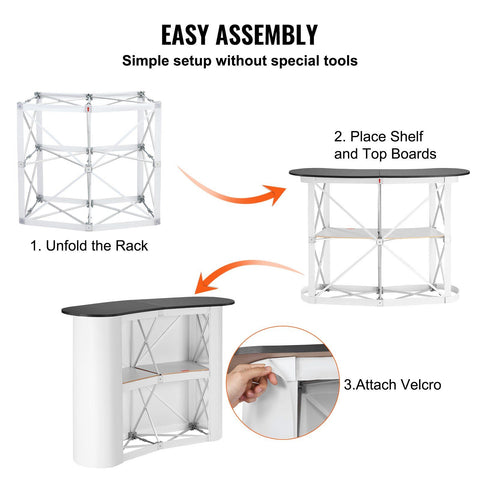 EASY ASSEMBLY
Simple setup without special tools

1. Unfold the Rack

2. Place Shelf and Top Boards

3.Attach Velcro