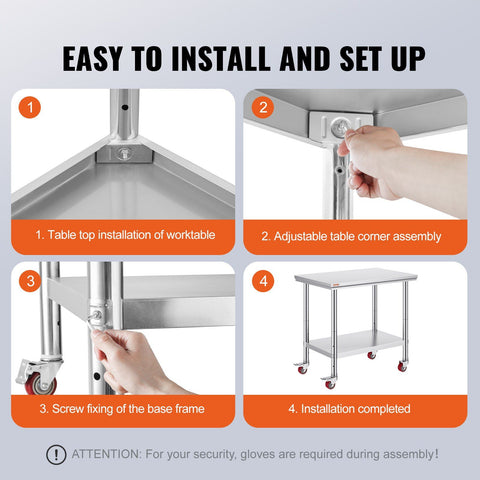 EASY TO INSTALL AND SET UP

1

1. Table top installation of worktable

2

2. Adjustable table corner assembly

3

3. Screw fixing of the base frame

4

4. Installation completed

! ATTENTION: For your security, gloves are required during assembly!