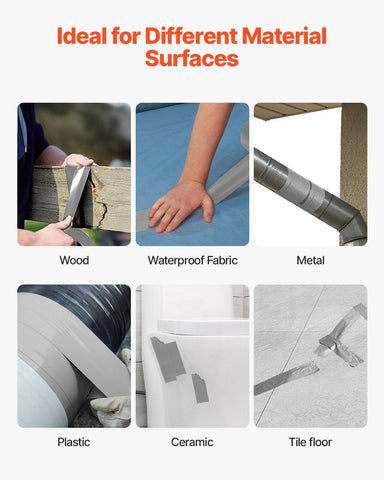 Ideal for Different Material Surfaces

Wood

Waterproof Fabric

Metal

Plastic

Ceramic

Tile floor