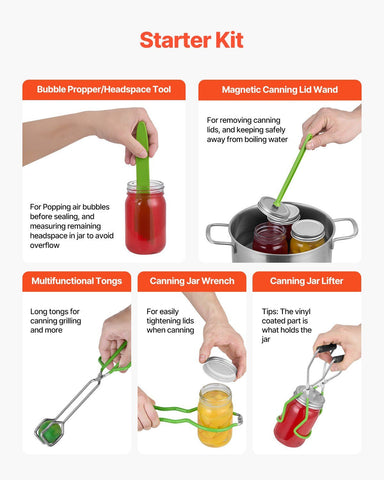 Starter Kit

Bubble Propper/Headspace Tool

For Popping air bubbles before sealing, and measuring remaining headspace in jar to avoid overflow

Magnetic Canning Lid Wand

For removing canning lids, and keeping safely away from boiling water

Multifunctional Tongs

Long tongs for canning grilling and more

Canning Jar Wrench

For easily tightening lids when canning

Canning Jar Lifter

Tips: The vinyl coated part is what holds the jar