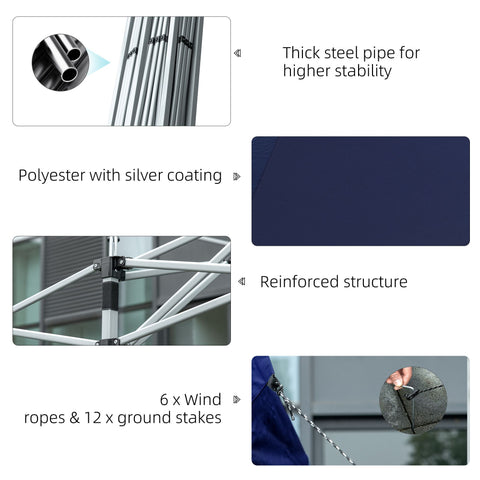 Thick steel pipe for higher stability

Polyester with silver coating

Reinforced structure

6 x Wind ropes & 12 x ground stakes