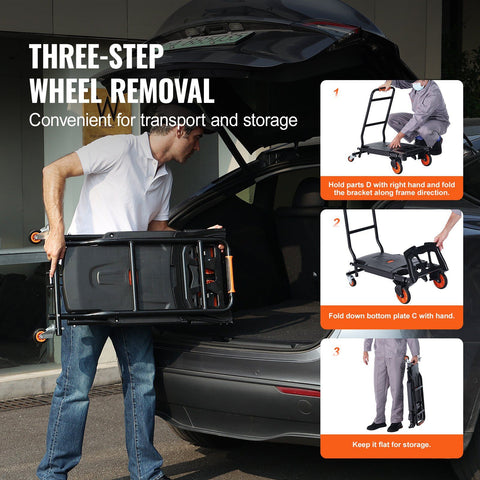 THREE-STEP WHEEL REMOVAL

Convenient for transport and storage

1

Hold parts D with right hand and fold the bracket along frame direction.

2

Fold down bottom plate C with hand.

3

Keep it flat for storage.