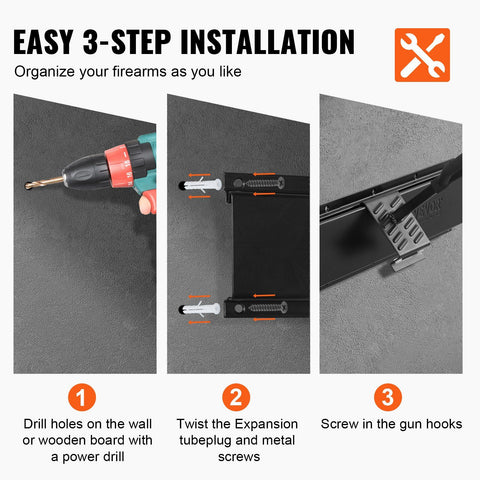 EASY 3-STEP INSTALLATION

Organize your firearms as you like

1

Drill holes on the wall or wooden board with a power drill

2

Twist the Expansion tubeplug and metal screws

3

Screw in the gun hooks