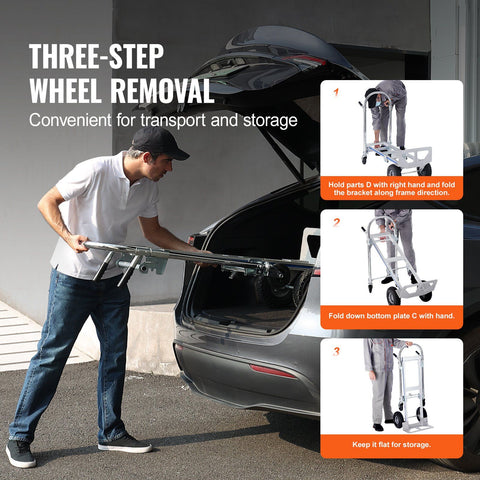 THREE-STEP WHEEL REMOVAL
Convenient for transport and storage

1
Hold parts D with right hand and fold the bracket along frame direction.

2
Fold down bottom plate C with hand.

3
Keep it flat for storage.