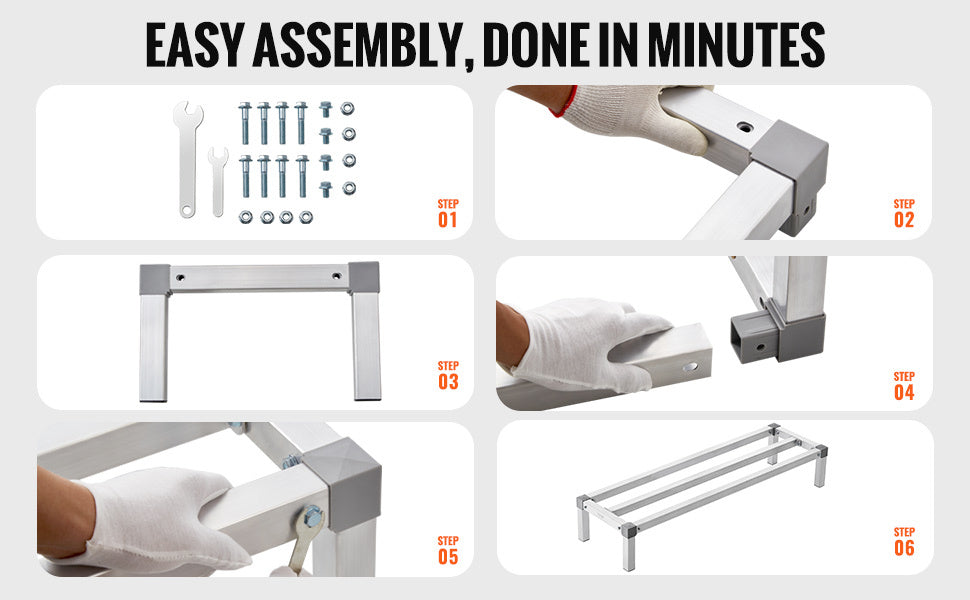 EASY ASSEMBLY, DONE IN MINUTES

STEP
01

STEP
02

STEP
03

STEP
04

STEP
05

STEP
06