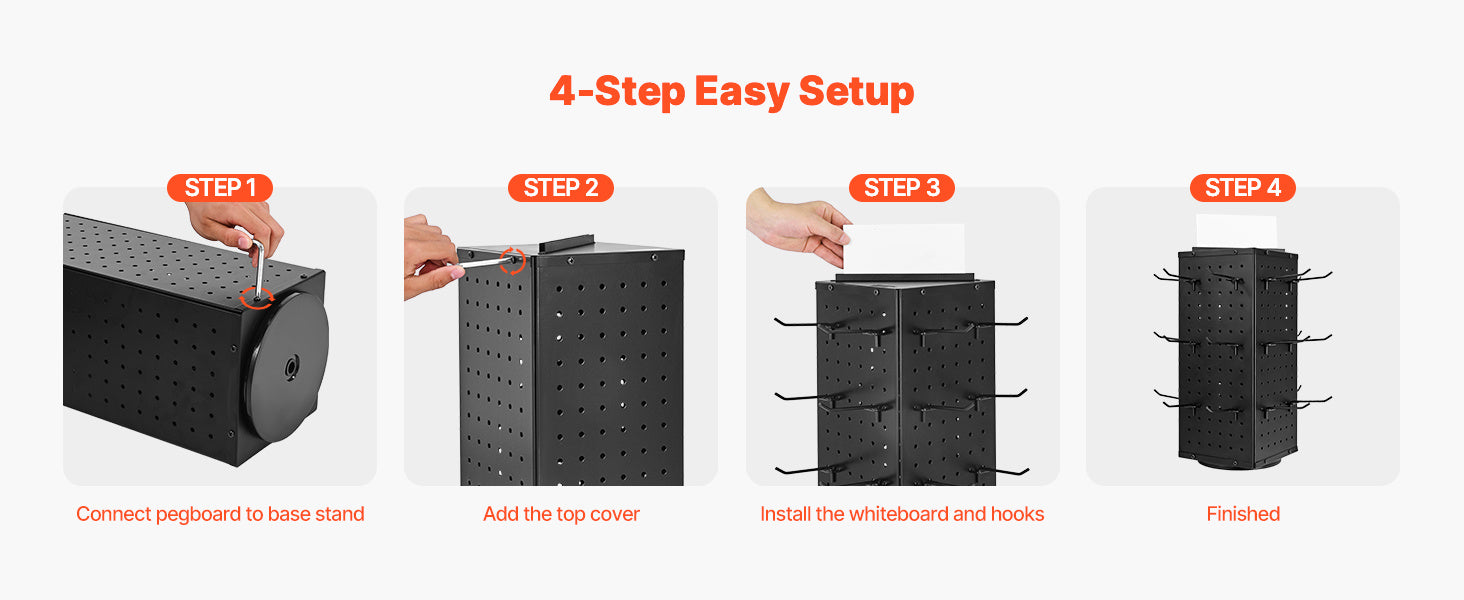 4-Step Easy Setup

STEP 1

Connect pegboard to base stand

STEP 2

Add the top cover

STEP 3

Install the whiteboard and hooks

STEP 4

Finished