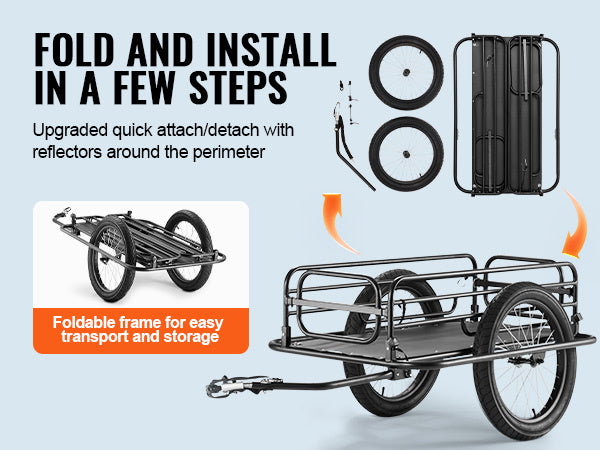 FOLD AND INSTALL IN A FEW STEPS

Upgraded quick attach/detach with reflectors around the perimeter

Foldable frame for easy transport and storage