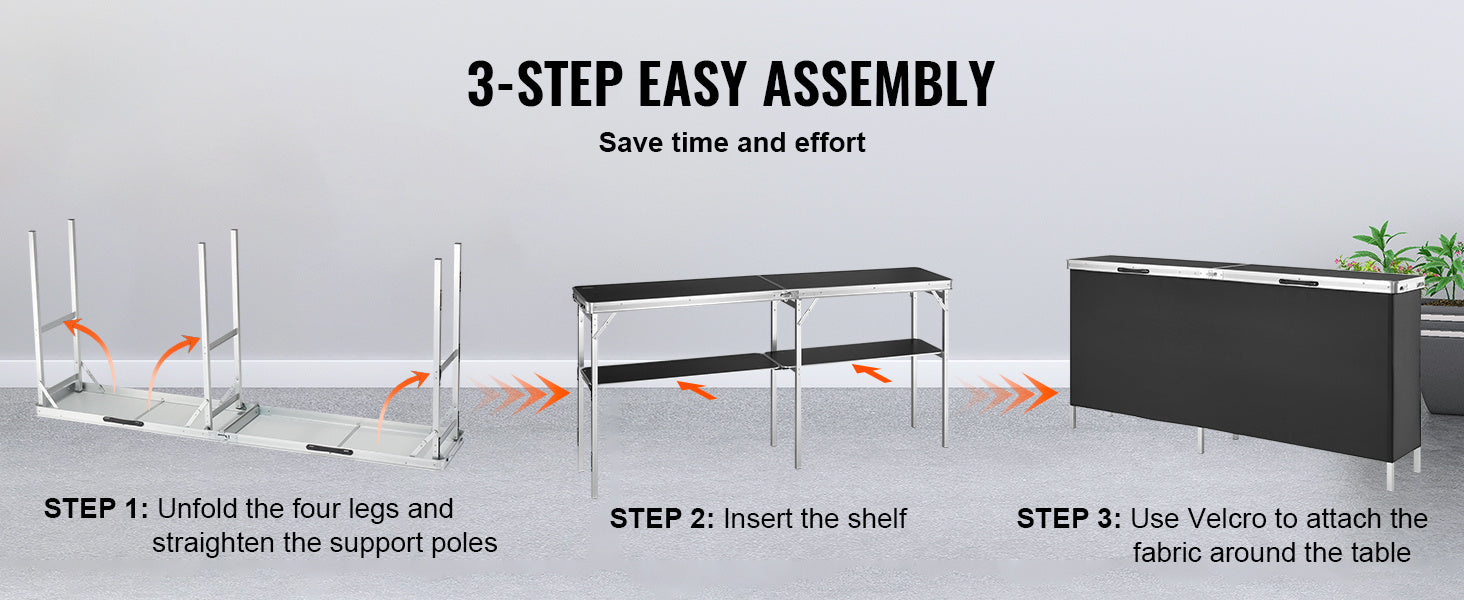 3-STEP EASY ASSEMBLY

Save time and effort

STEP 1: Unfold the four legs and straighten the support poles

STEP 2: Insert the shelf

STEP 3: Use Velcro to attach the fabric around the table