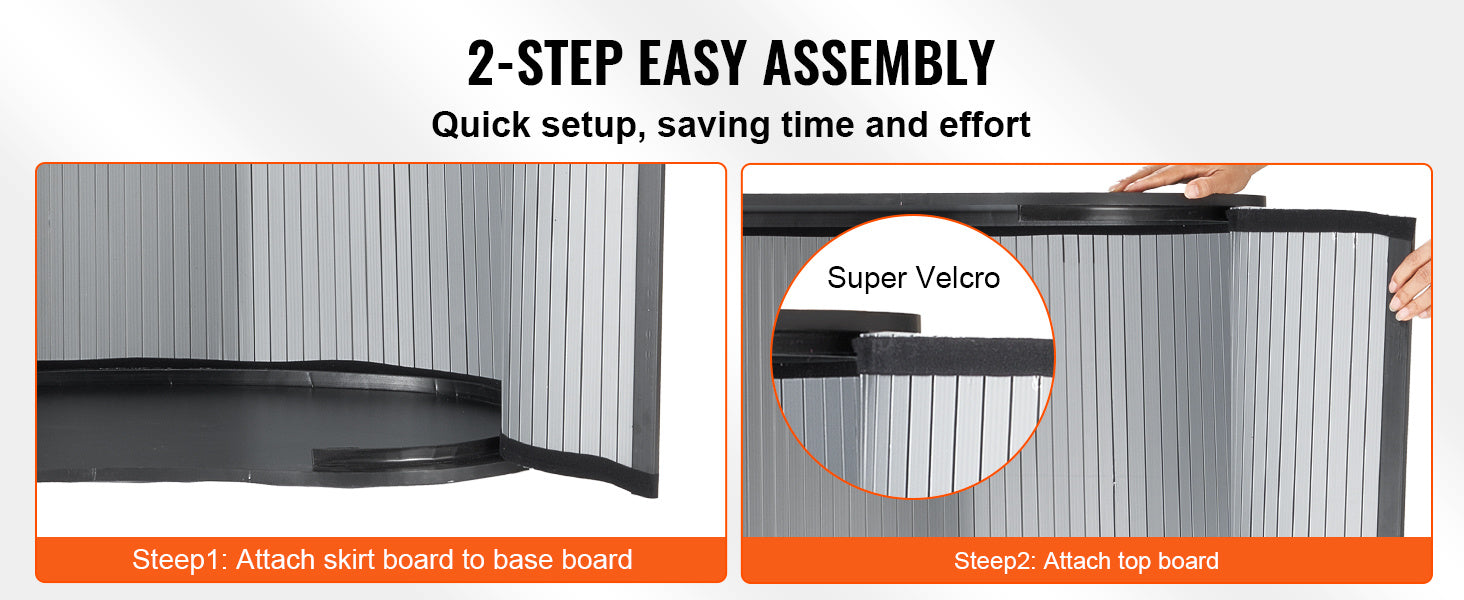 2-STEP EASY ASSEMBLY

Quick setup, saving time and effort

Steep1: Attach skirt board to base board

Super Velcro

Steep2: Attach top board