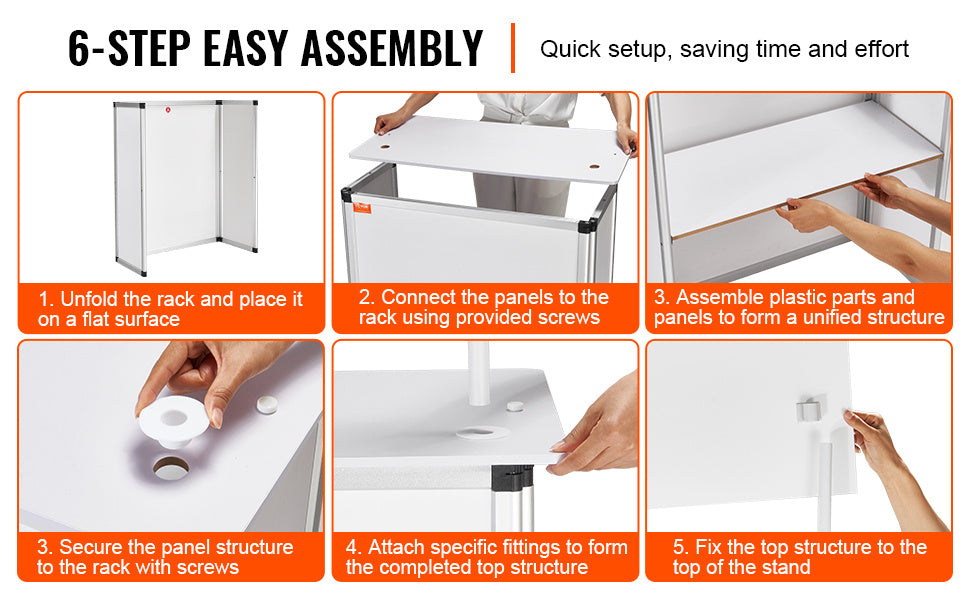 6-STEP EASY ASSEMBLY

Quick setup, saving time and effort

1. Unfold the rack and place it on a flat surface

2. Connect the panels to the rack using provided screws

3. Assemble plastic parts and panels to form a unified structure

3. Secure the panel structure to the rack with screws

4. Attach specific fittings to form the completed top structure

5. Fix the top structure to the top of the stand