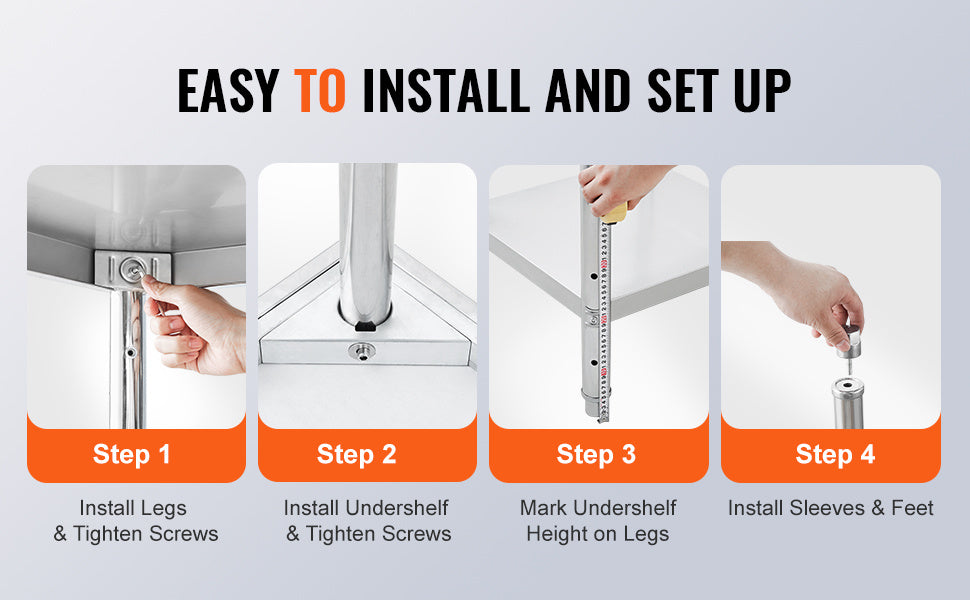 EASY TO INSTALL AND SET UP

Step 1

Install Legs & Tighten Screws

Step 2

Install Undershelf & Tighten Screws

Step 3

Mark Undershelf Height on Legs

Step 4

Install Sleeves & Feet